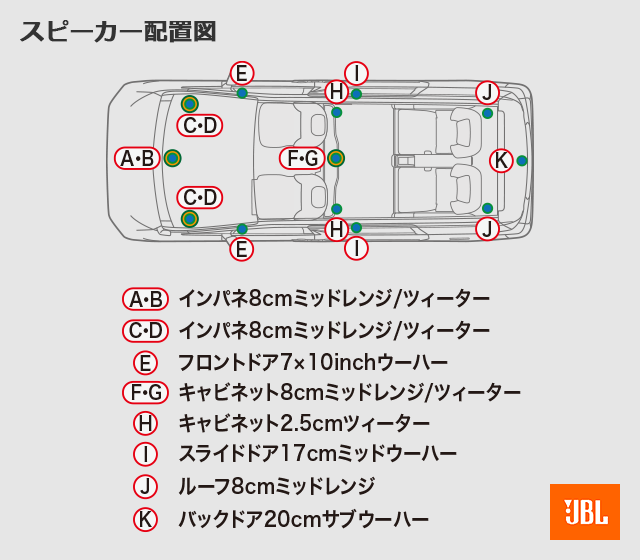 スピーカー配置図

E
I
H
J
C·D
A·B
F·G
K
C·D
H
J
E
I

A·B インパネ8cmミッドレンジ/ツィーター
C·D インパネ8cmミッドレンジ/ツィーター
E フロントドア7×10inchウーハー
F·G キャビネット8cmミッドレンジ/ツィーター
H キャビネット2.5cmツィーター
I スライドドア17cmミッドウーハー
J ルーフ8cmミッドレンジ
K バックドア20cmサブウーハー

JBL