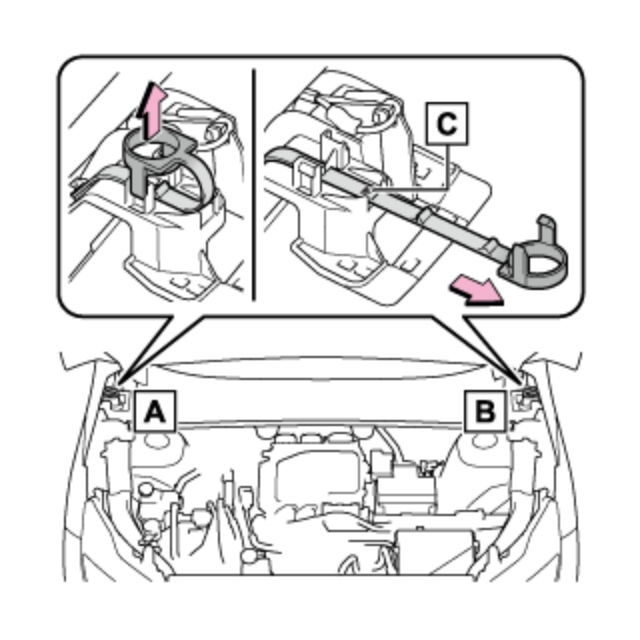 C
A
B