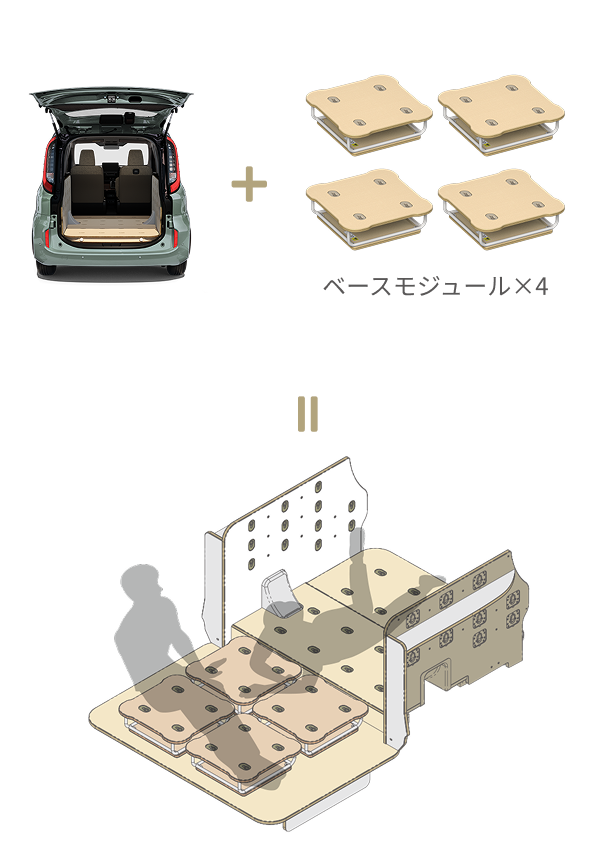 ベースモジュール×4