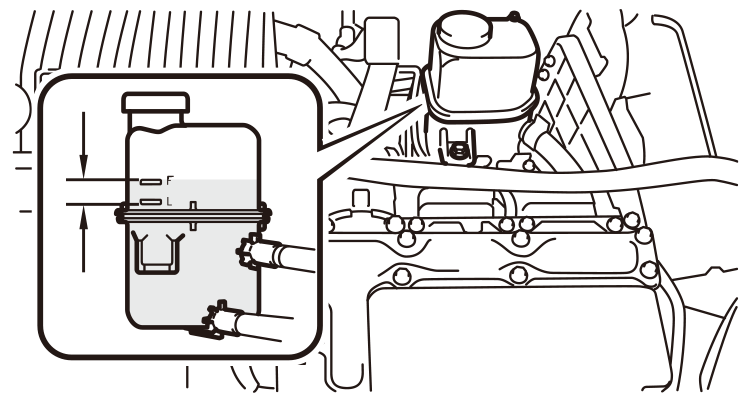 F
L