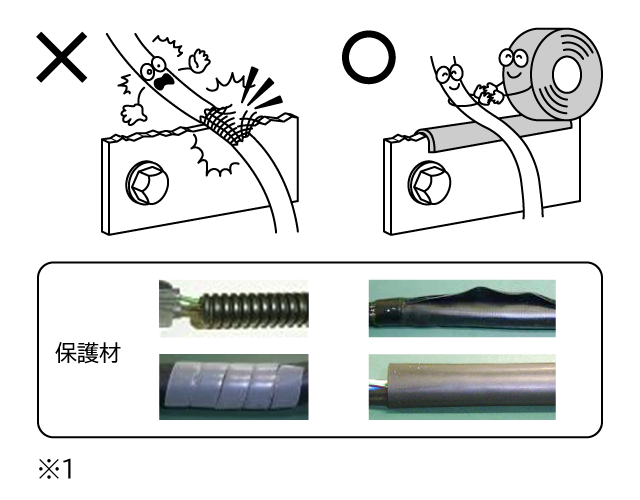 ×

○

保護材

※1