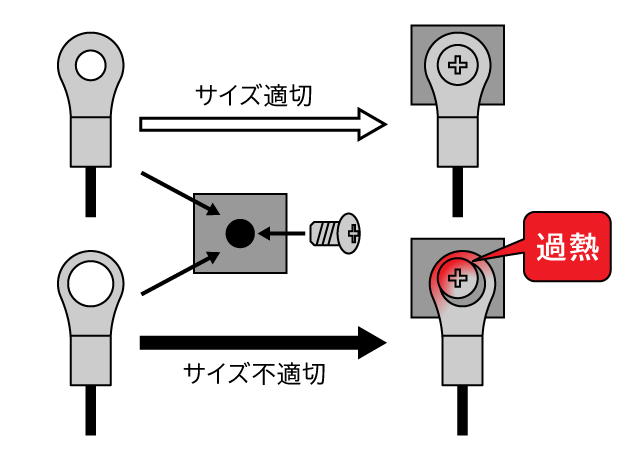 サイズ適切

過熱

サイズ不適切