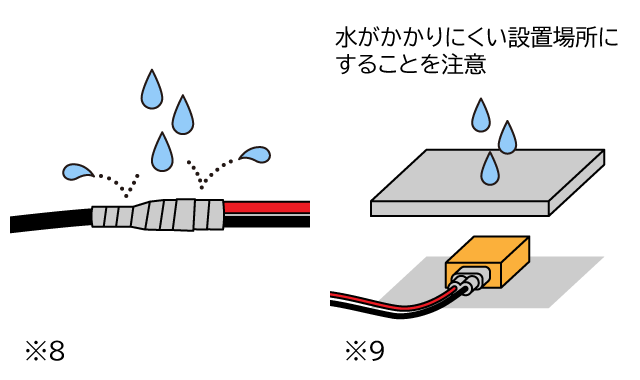 水がかかりにくい設置場所にすることを注意

※8

※9