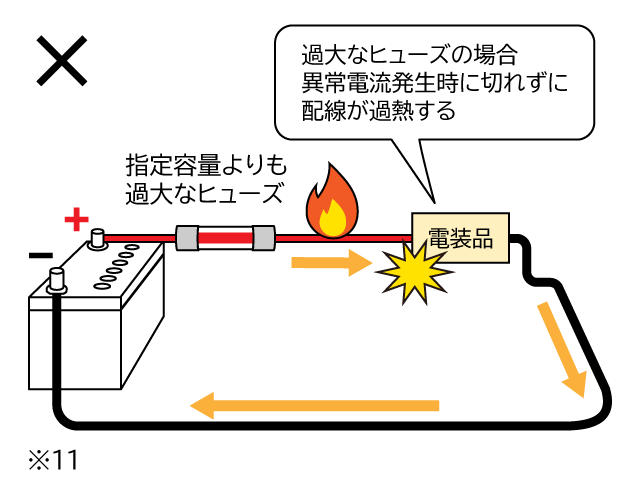 ×

過大なヒューズの場合
異常電流発生時に切れずに
配線が過熱する

指定容量よりも
過大なヒューズ

+

−

電装品

※11