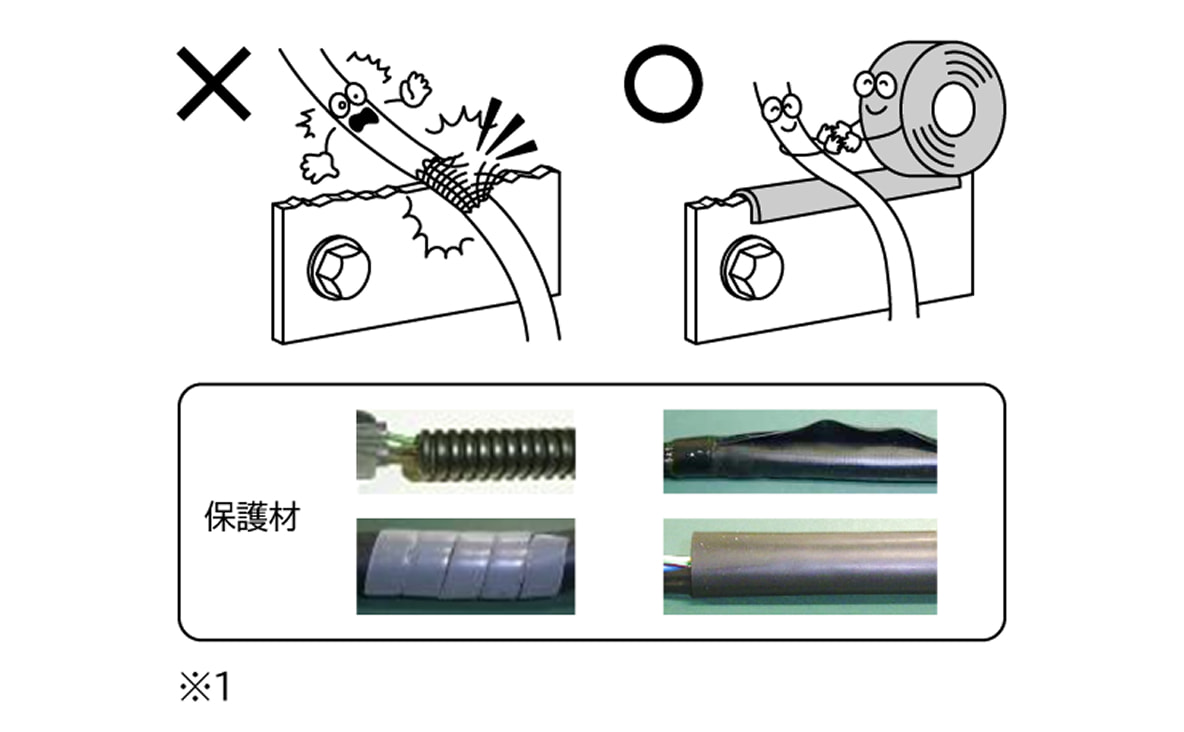 ×

○

保護材

※1