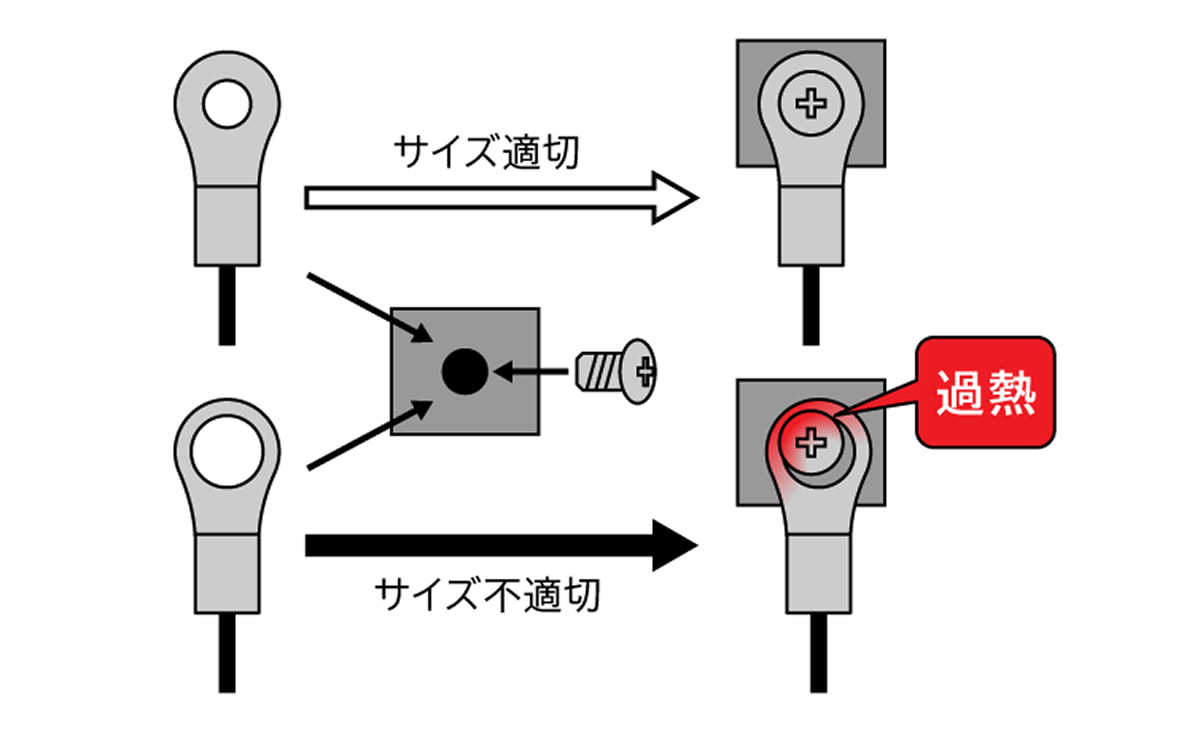 サイズ適切

過熱

サイズ不適切