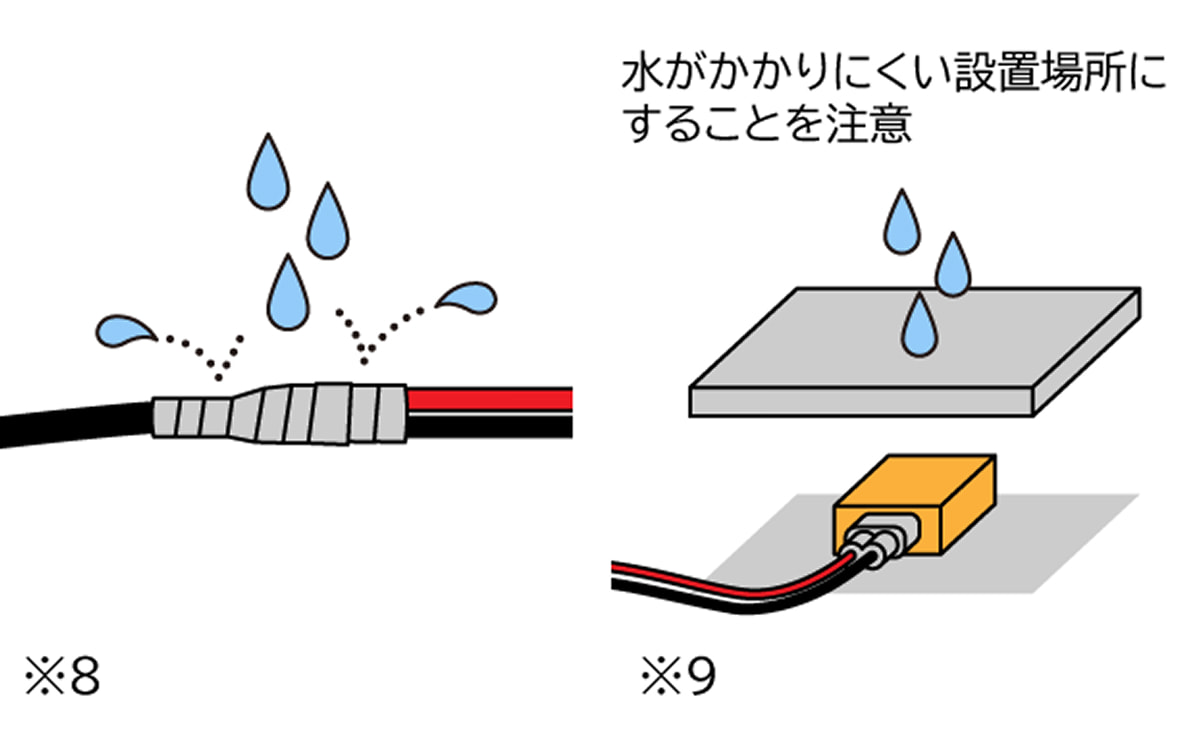 水がかかりにくい設置場所にすることを注意

※8

※9