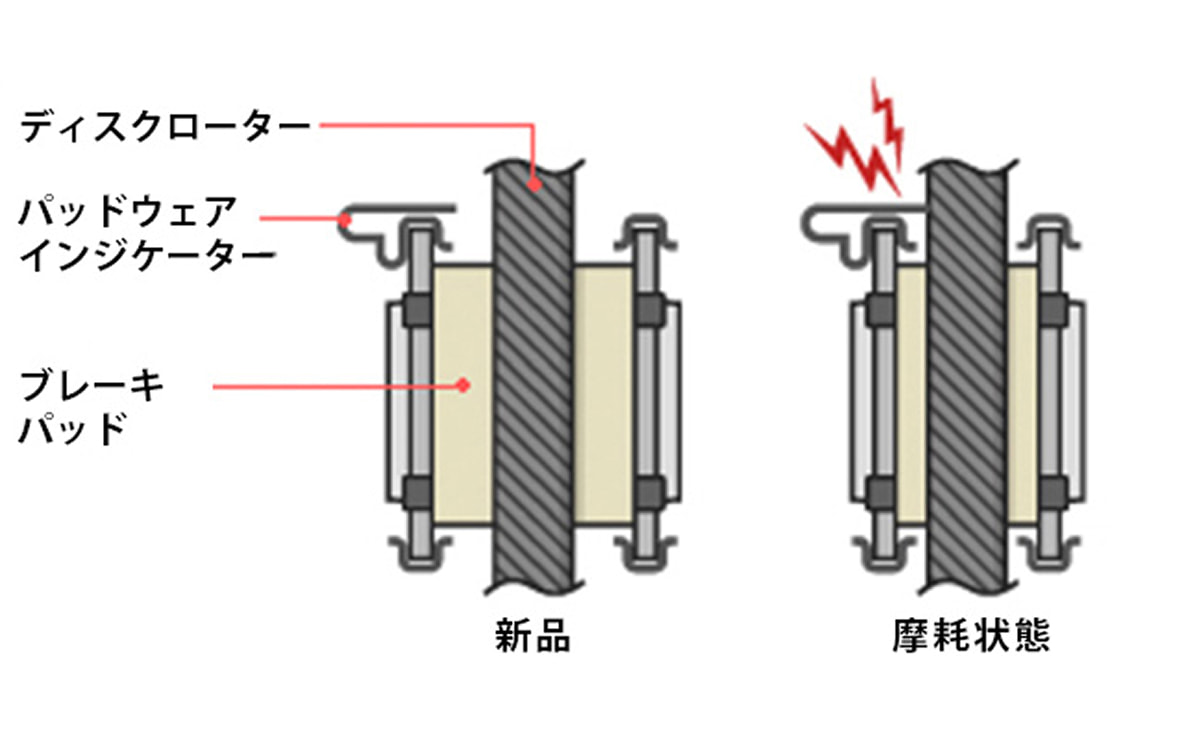 ディスクローター

パッドウェア
インジケーター

ブレーキ
パッド

新品

摩耗状態