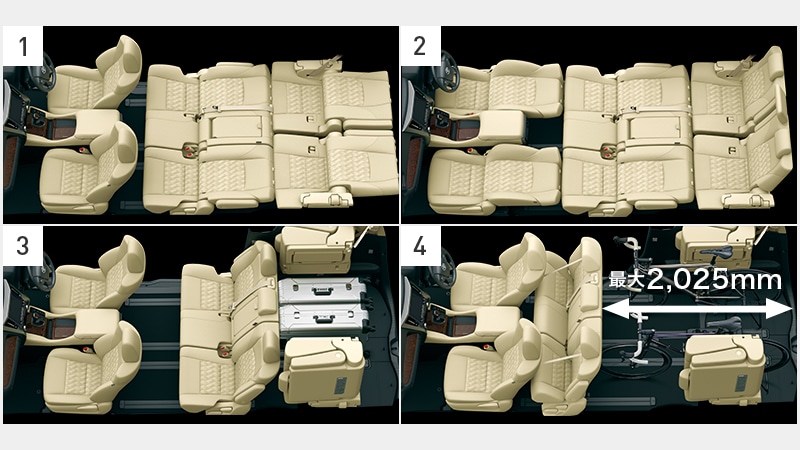 1

2

3

4

最大2,025mm