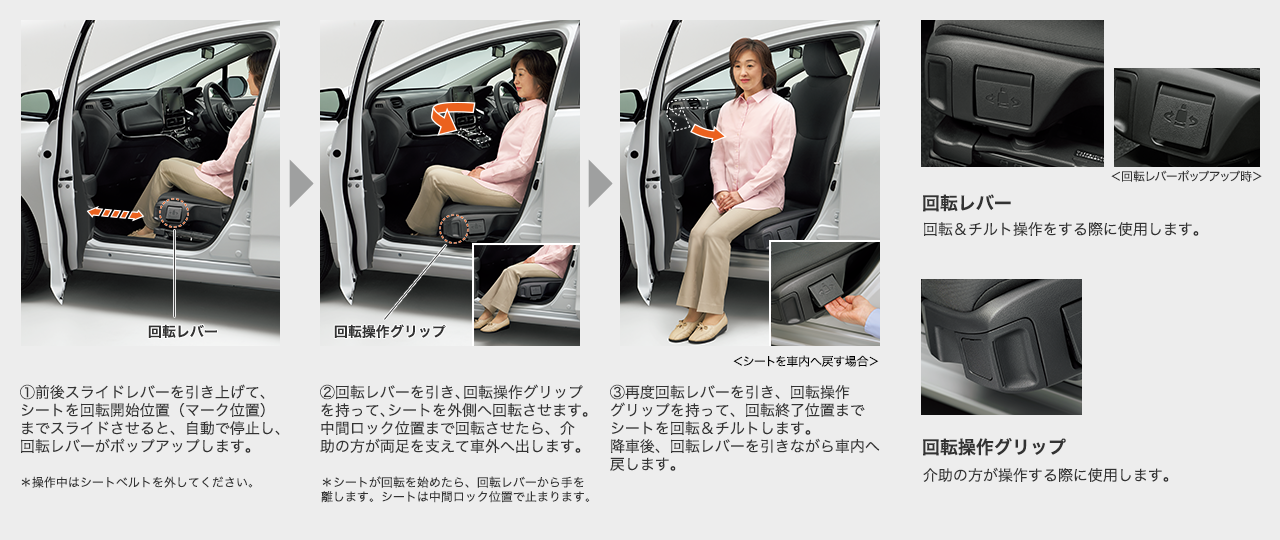 回転レバー

①前後スライドレバーを引き上げて、シートを回転開始位置（マーク位置）までスライドさせると、自動で停止し、回転レバーがポップアップします。

＊操作中はシートベルトを外してください。

回転操作グリップ

②回転レバーを引き、回転操作グリップを持って、シートを外側へ回転させます。中間ロック位置まで回転させたら、介助の方が両足を支えて車外へ出します。

＊シートが回転を始めたら、回転レバーから手を離します。シートは中間ロック位置で止まります。

<シートを車内へ戻す場合>

③再度回転レバーを引き、回転操作グリップを持って、回転終了位置までシートを回転＆チルトします。
降車後、回転レバーを引きながら車内へ戻します。

<回転レバーポップアップ時>

回転レバー
回転＆チルト操作をする際に使用します。

回転操作グリップ
介助の方が操作する際に使用します。