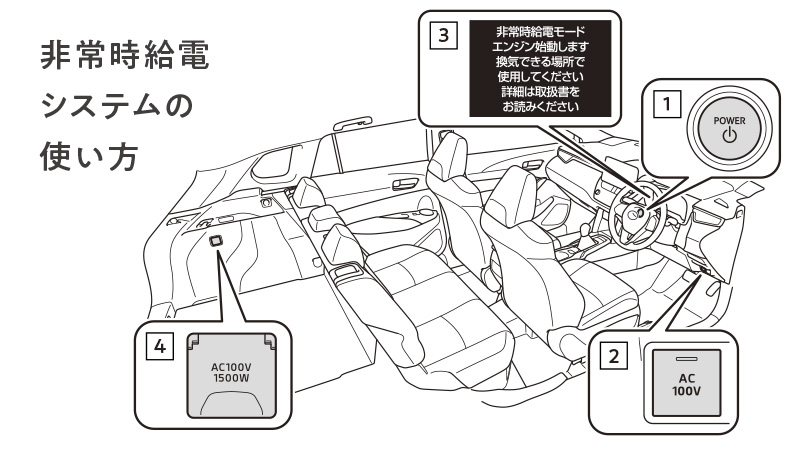 非常時給電
システムの
使い方

3
非常時給電モード
エンジン始動します
換気できる場所で
使用してください
詳細は取扱書を
お読みください

1
POWER

4
AC100V
1500W

2
AC
100V