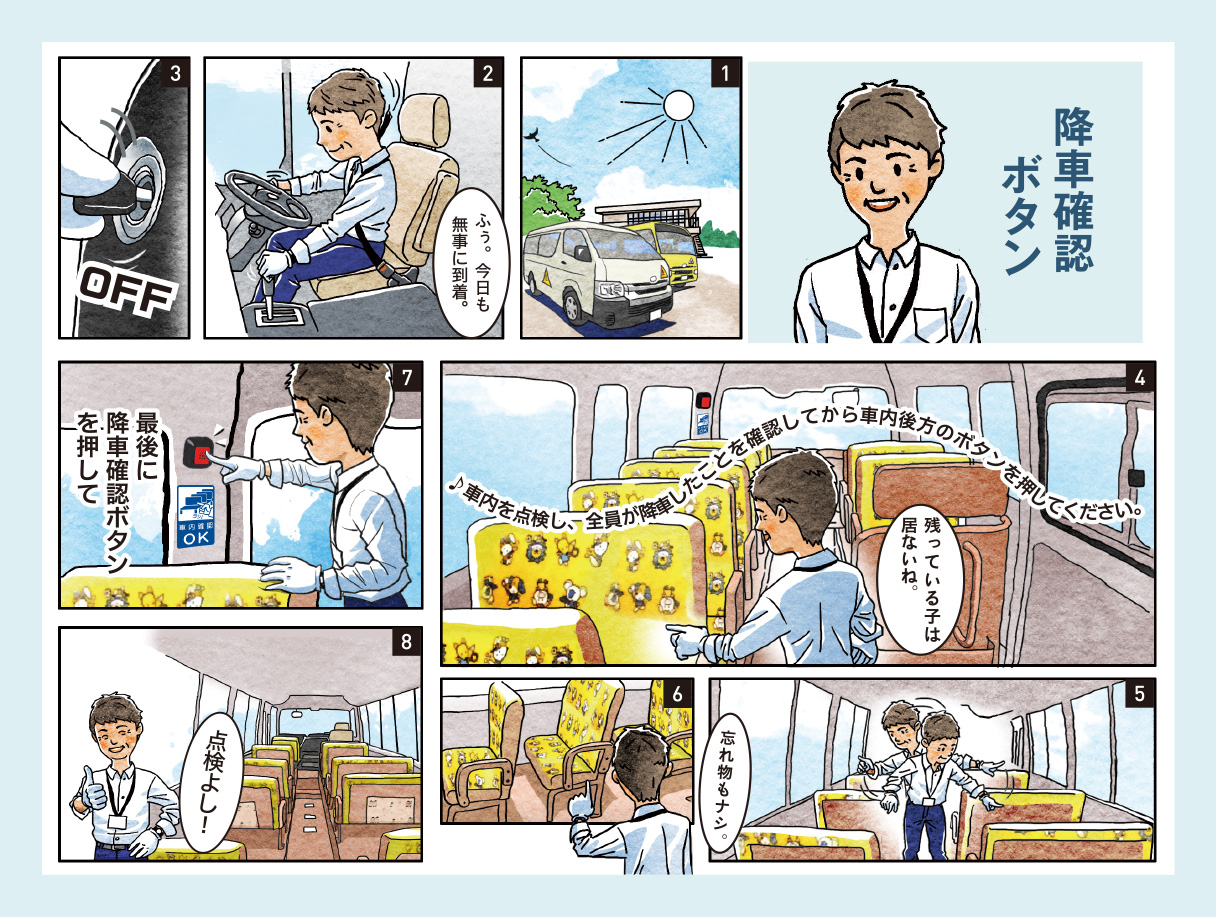 降車確認ボタン

1

2

ふぅ。今日も無事に到着。

3

OFF

4

♪車内を点検し、全員が降車したことを確認してから車内後方のボタンを押してください。

残っている子は居ないね。

5

忘れ物もナシ。

6

7

最後に降車確認ボタンを押して

車内確認 OK

8

点検よし!