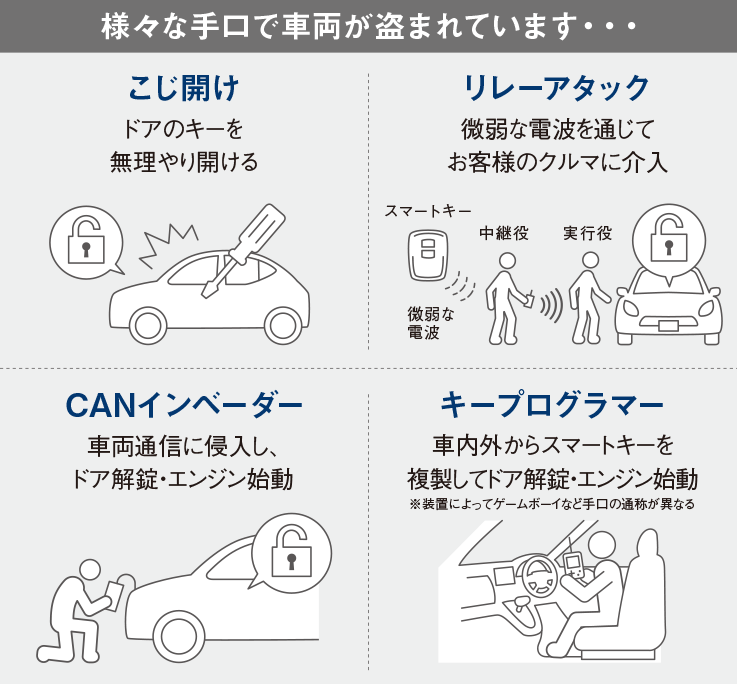 様々な手口で車両が盗まれています・・・

こじ開け

ドアのキーを
無理やり開ける

リレーアタック

微弱な電波を通じて
お客様のクルマに介入

スマートキー

中継役

実行役

微弱な
電波

CANインベーダー

車両通信に侵入し、
ドア解錠・エンジン始動

キープログラマー

車内外からスマートキーを
複製してドア解錠・エンジン始動

※装置によってゲームボーイなど手口の通称が異なる