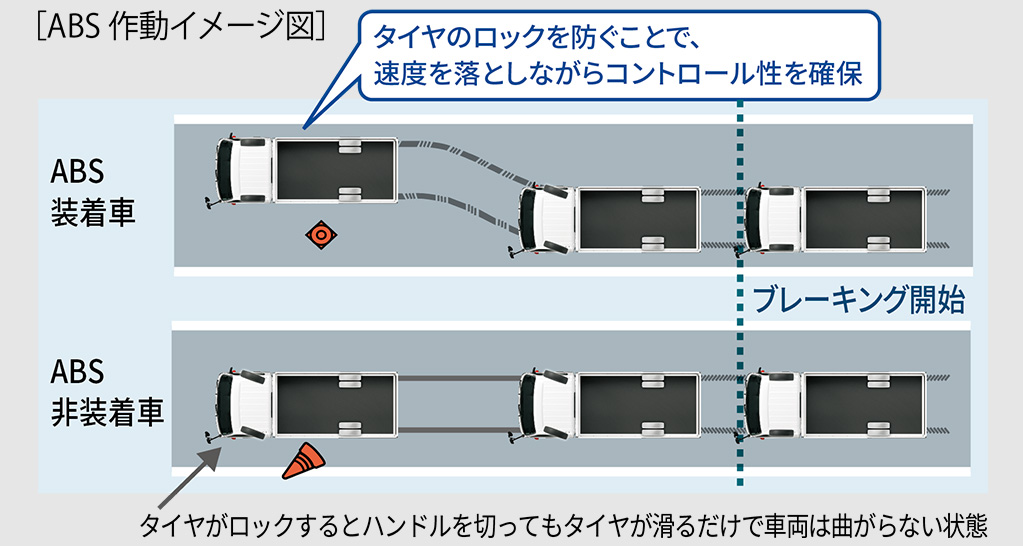 ［ABS 作動イメージ図］

タイヤのロックを防ぐことで、速度を落としながらコントロール性を確保

ABS
装着車

ブレーキング開始

ABS
非装着車

タイヤがロックするとハンドルを切ってもタイヤが滑るだけで車両は曲がらない状態