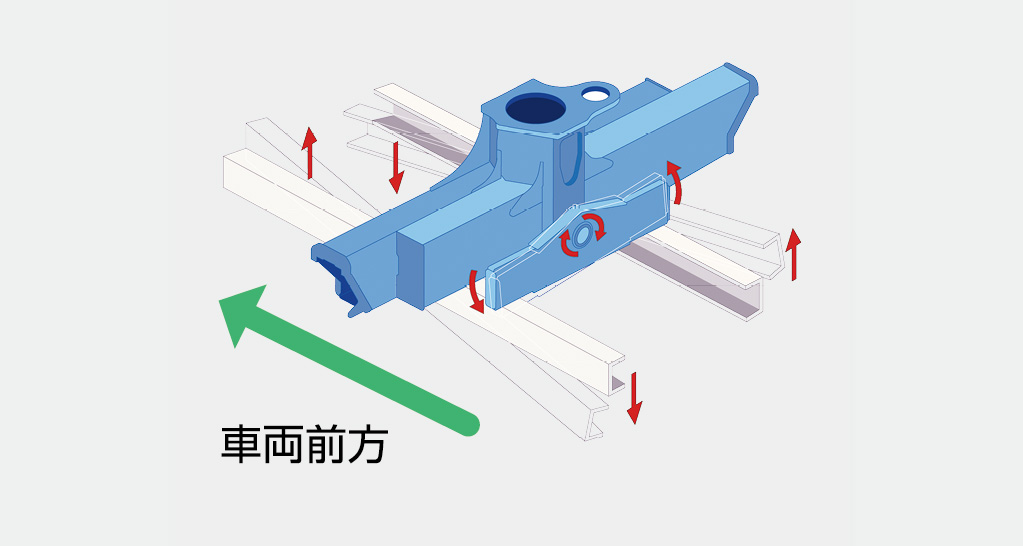 車両前方