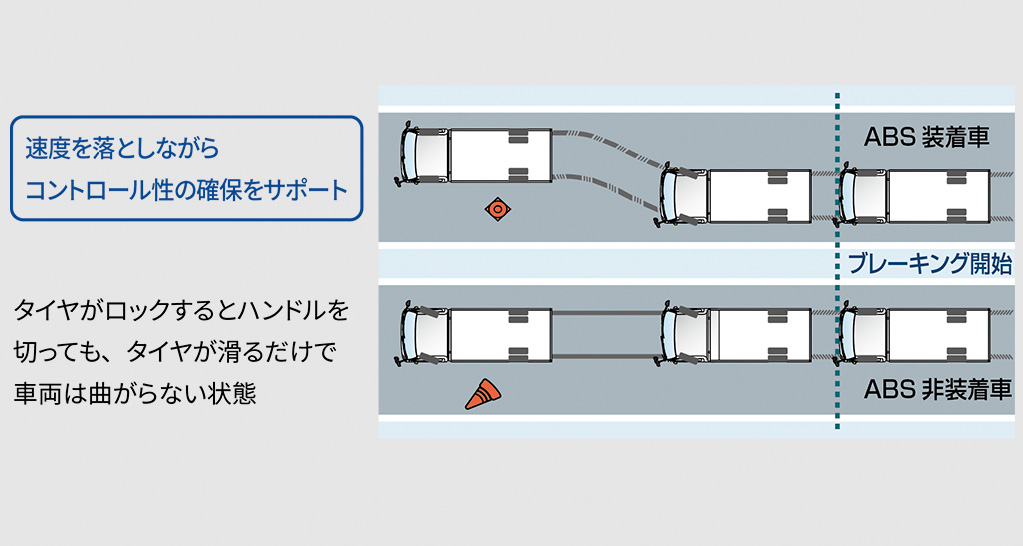 速度を落としながら
コントロール性の確保をサポート

ABS 装着車

ブレーキング開始

タイヤがロックするとハンドルを切っても、タイヤが滑るだけで車両は曲がらない状態

ABS 非装着車