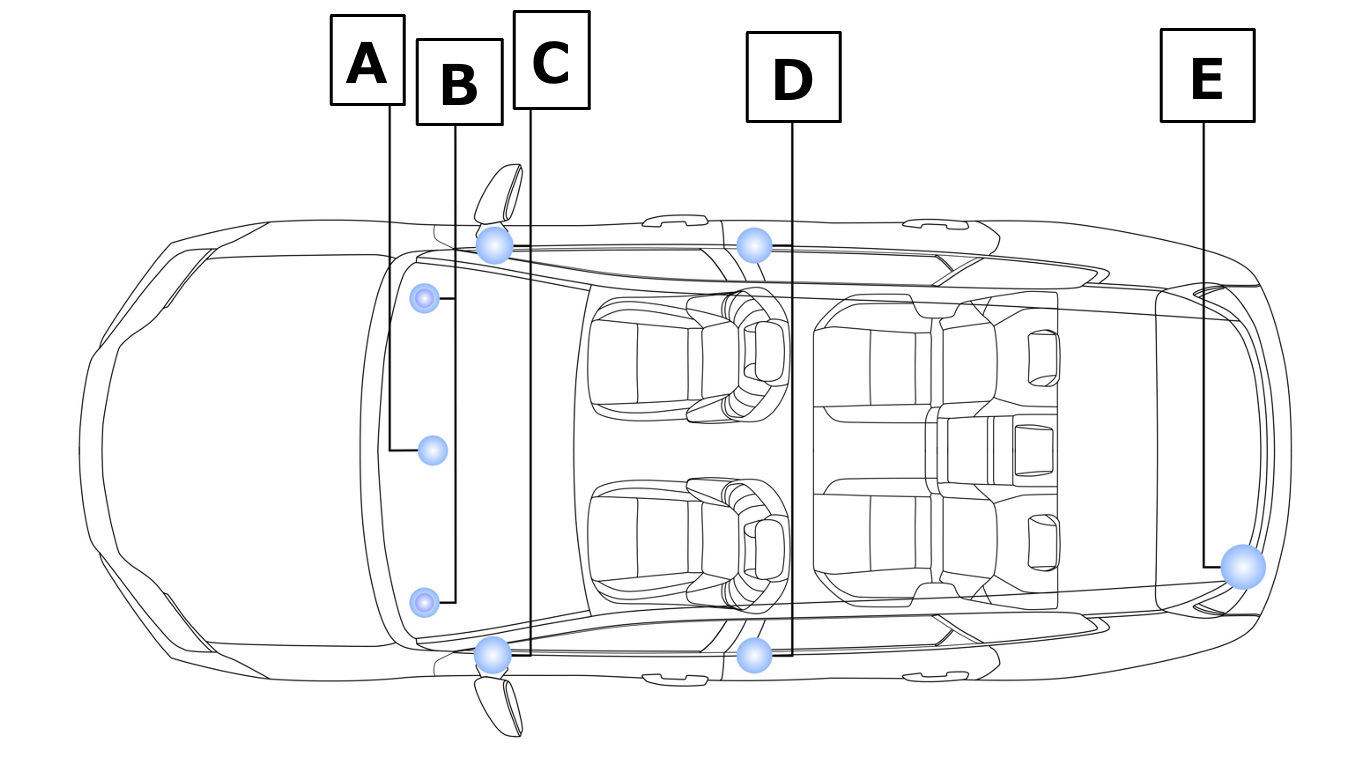 A
B
C
D
E