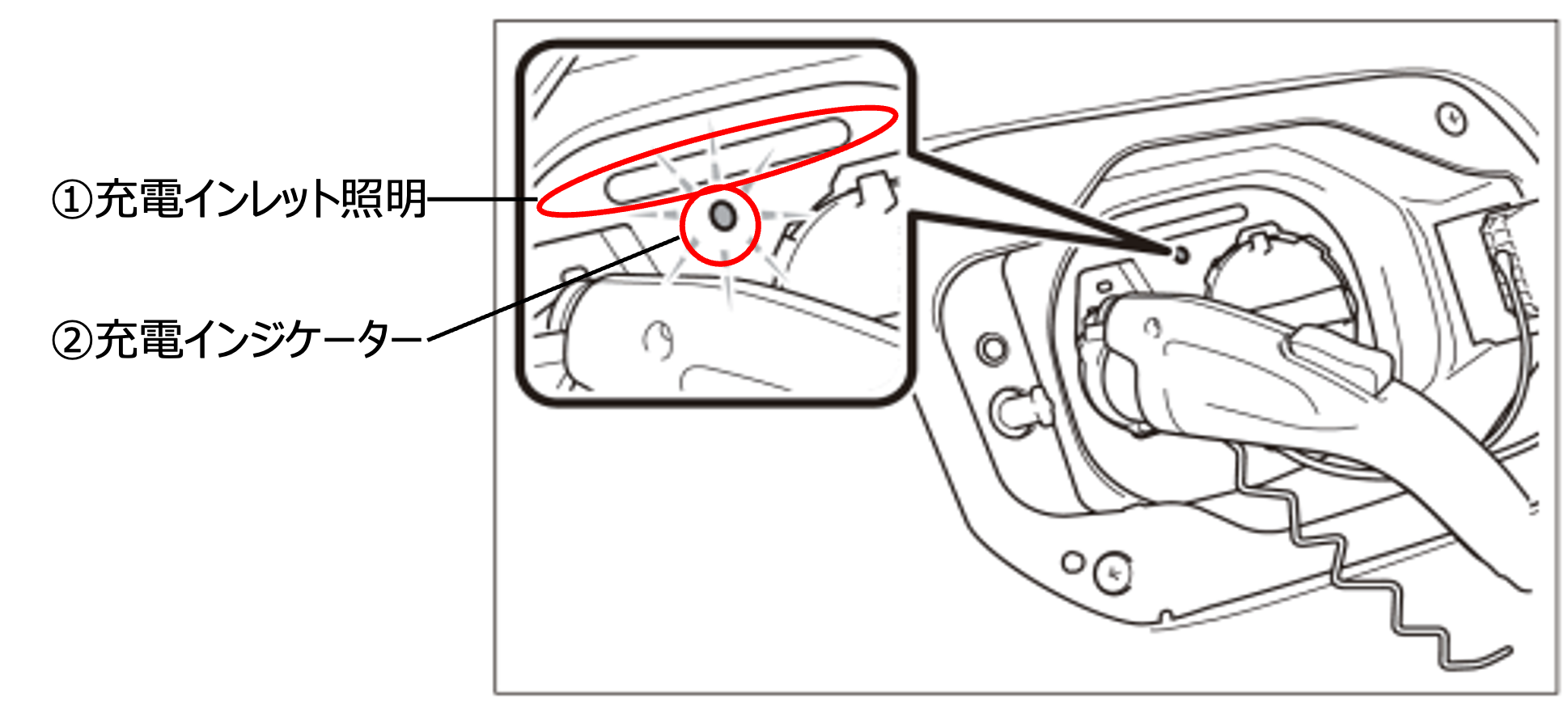 ①充電インレット照明

②充電インジケーター