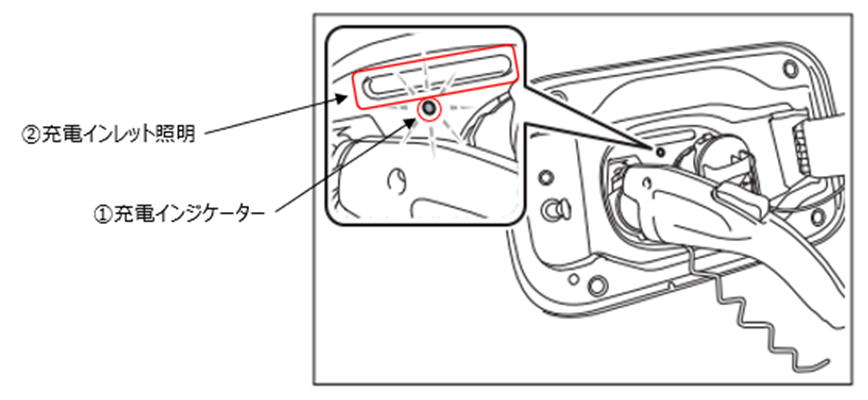 ②充電インレット照明

①充電インジケーター