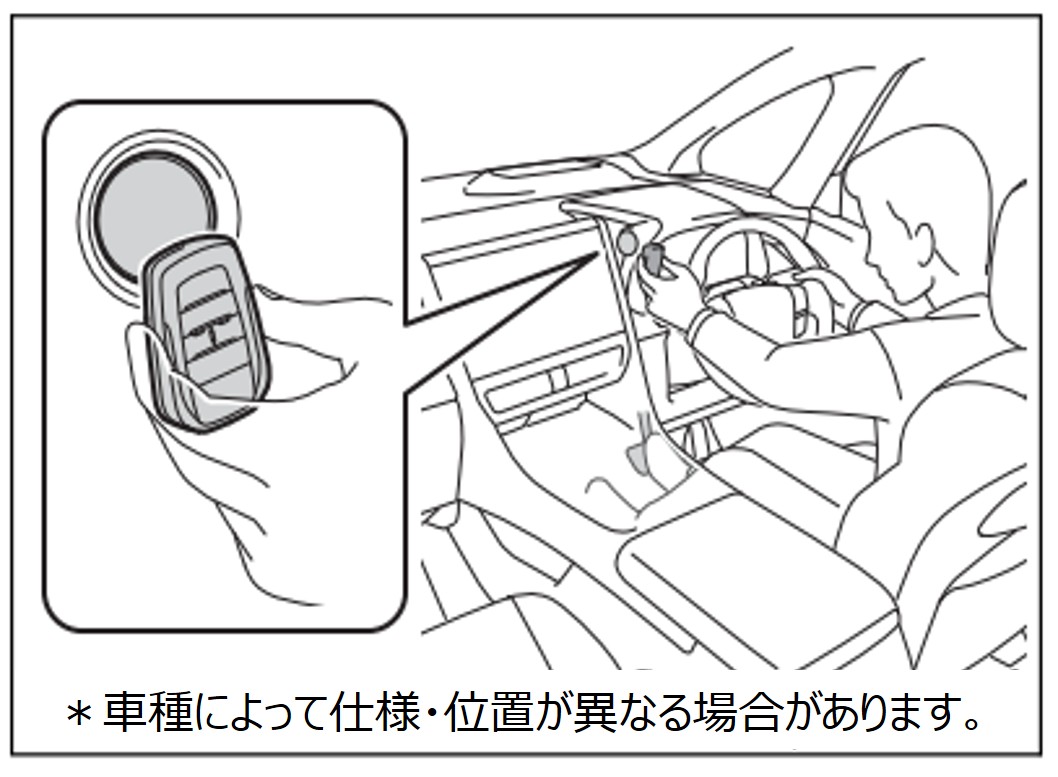 ＊車種によって仕様・位置が異なる場合があります。