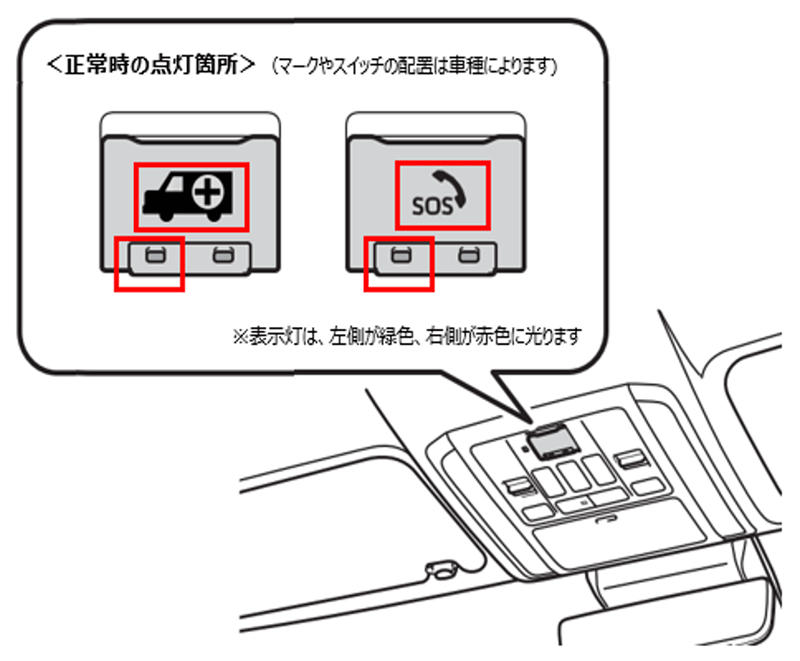 <正常時の点灯箇所> (マークやスイッチの配置は車種によります)

SOS

※表示灯は、左側が緑色、右側が赤色に光ります