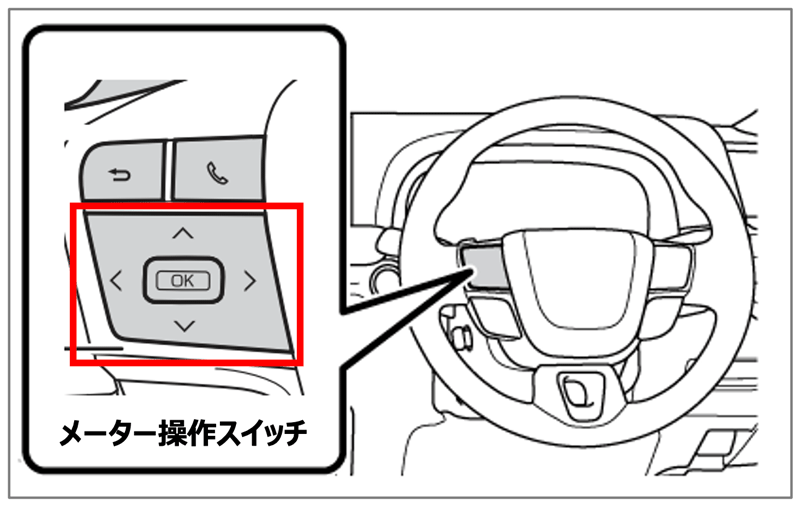 OK

メーター操作スイッチ