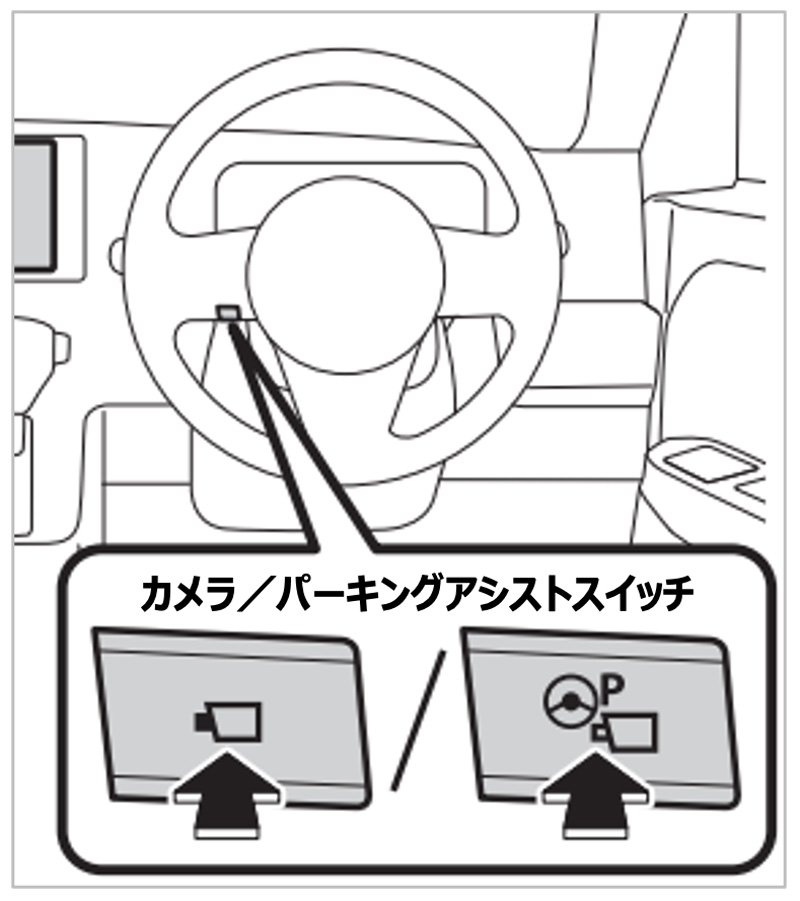 カメラ／パーキングアシストスイッチ

/

P