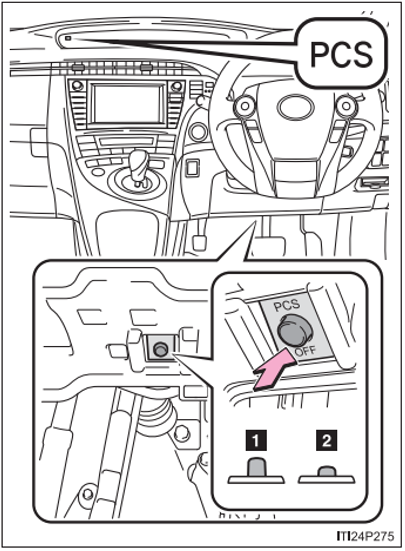 PCS

PCS
OFF

1
2

ITI24P275