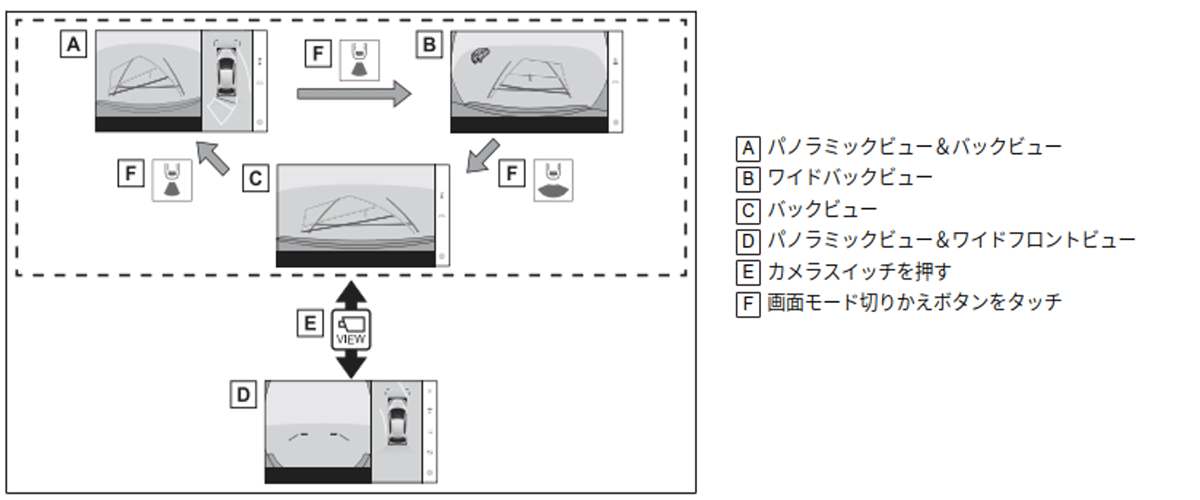 A
F
B
F
C
F
E
VIEW
D

A パノラミックビュー＆バックビュー
B ワイドバックビュー
C バックビュー
D パノラミックビュー＆ワイドフロントビュー
E カメラスイッチを押す
F 画面モード切りかえボタンをタッチ