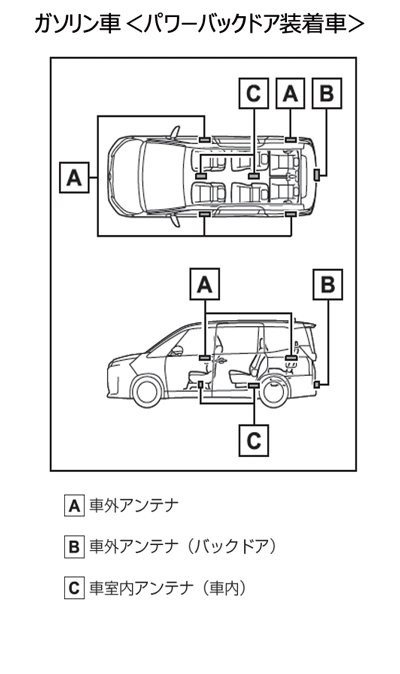 ガソリン車 ＜パワーバックドア装着車＞

C A B

A

A B

C

A 車外アンテナ

B 車外アンテナ（バックドア）

C 車室内アンテナ（車内）