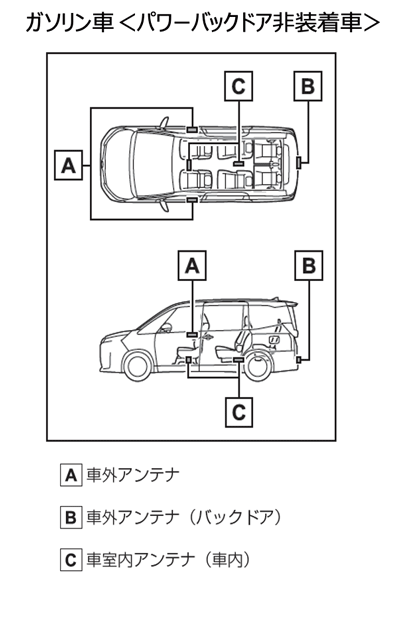 ガソリン車 ＜パワーバックドア非装着車＞

C
B
A
A
B
C

A 車外アンテナ

B 車外アンテナ（バックドア）

C 車室内アンテナ（車内）