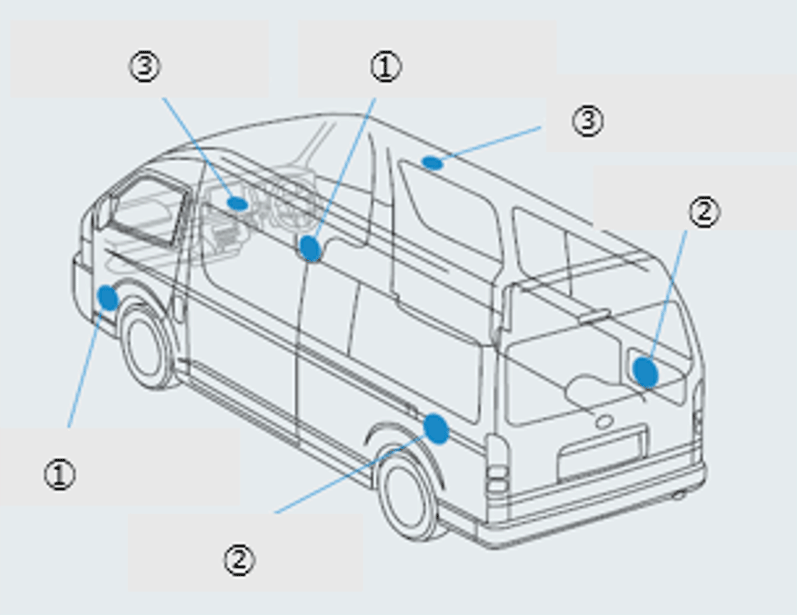 ③

①

③

②

①

②