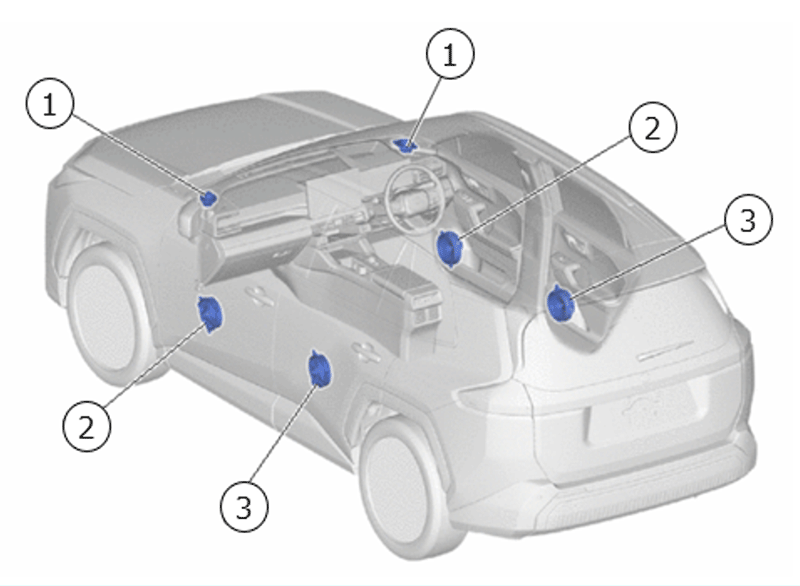 1
1
2
3
2
3