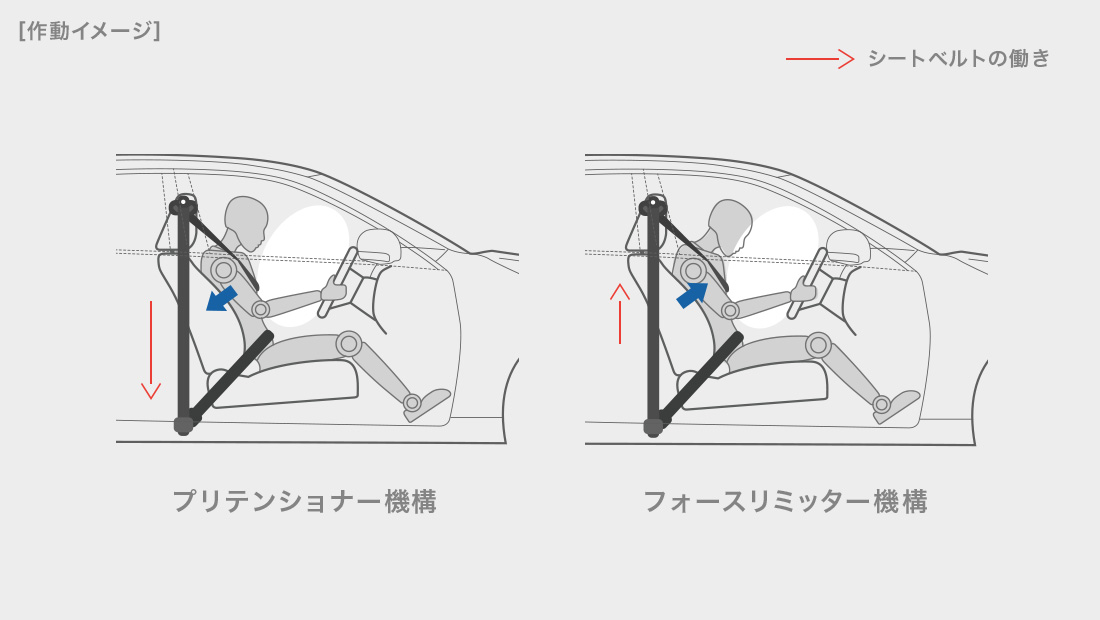 [作動イメージ]

シートベルトの働き

プリテンショナー機構

フォースリミッター機構