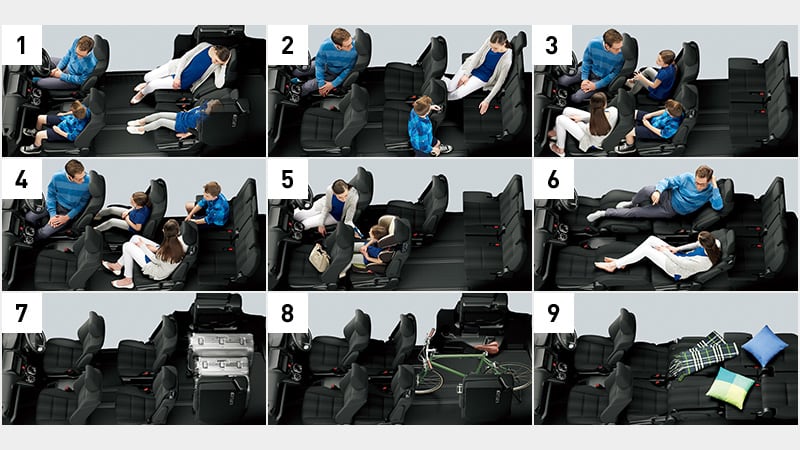 1

2

3

4

5

6

7

8

9