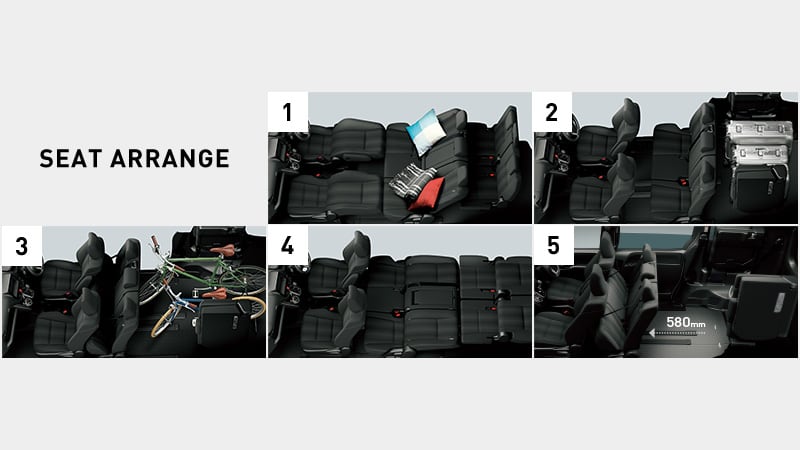 SEAT ARRANGE

1

2

3

4

5

580mm