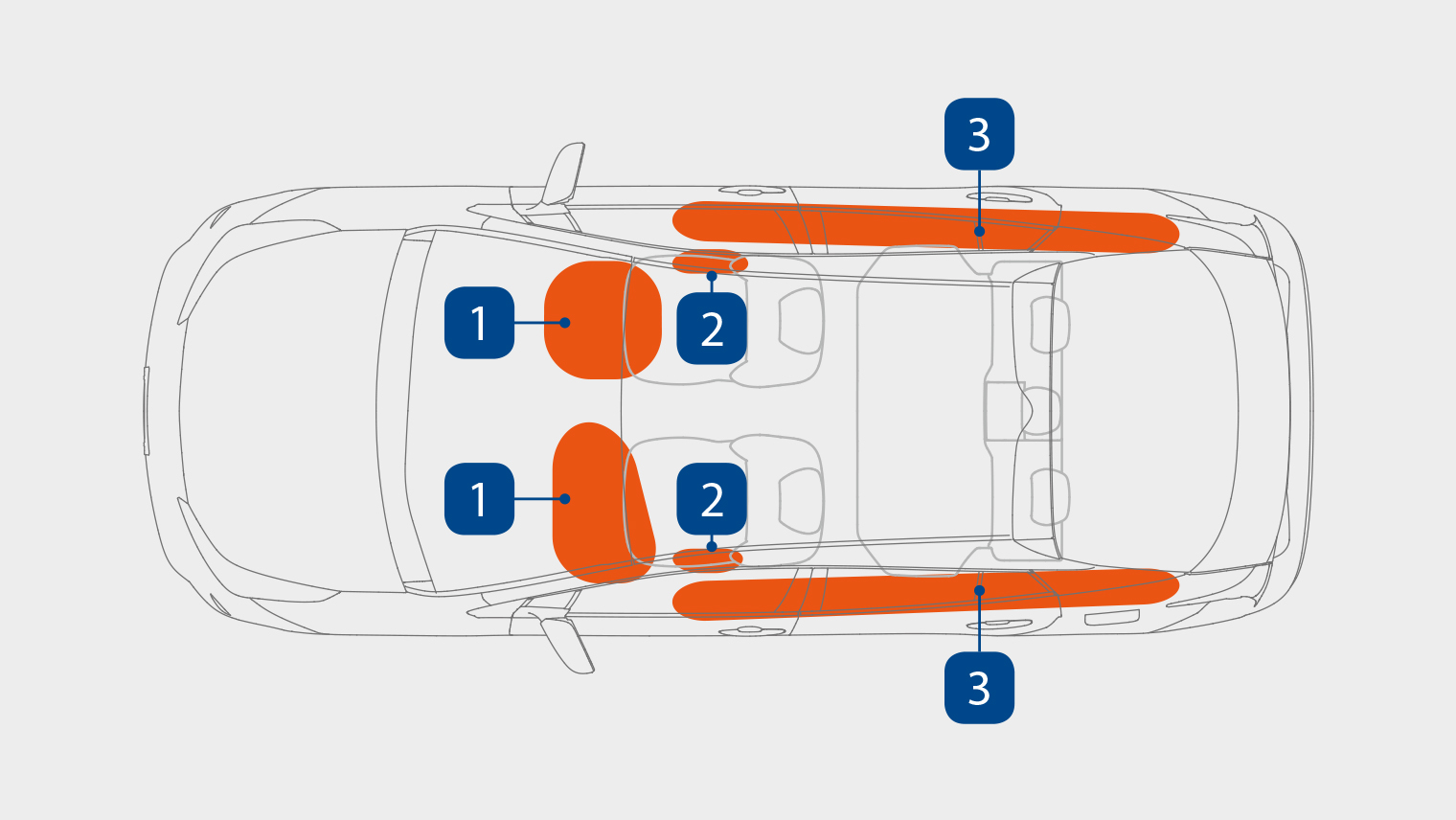 3
1
2
1
2
3