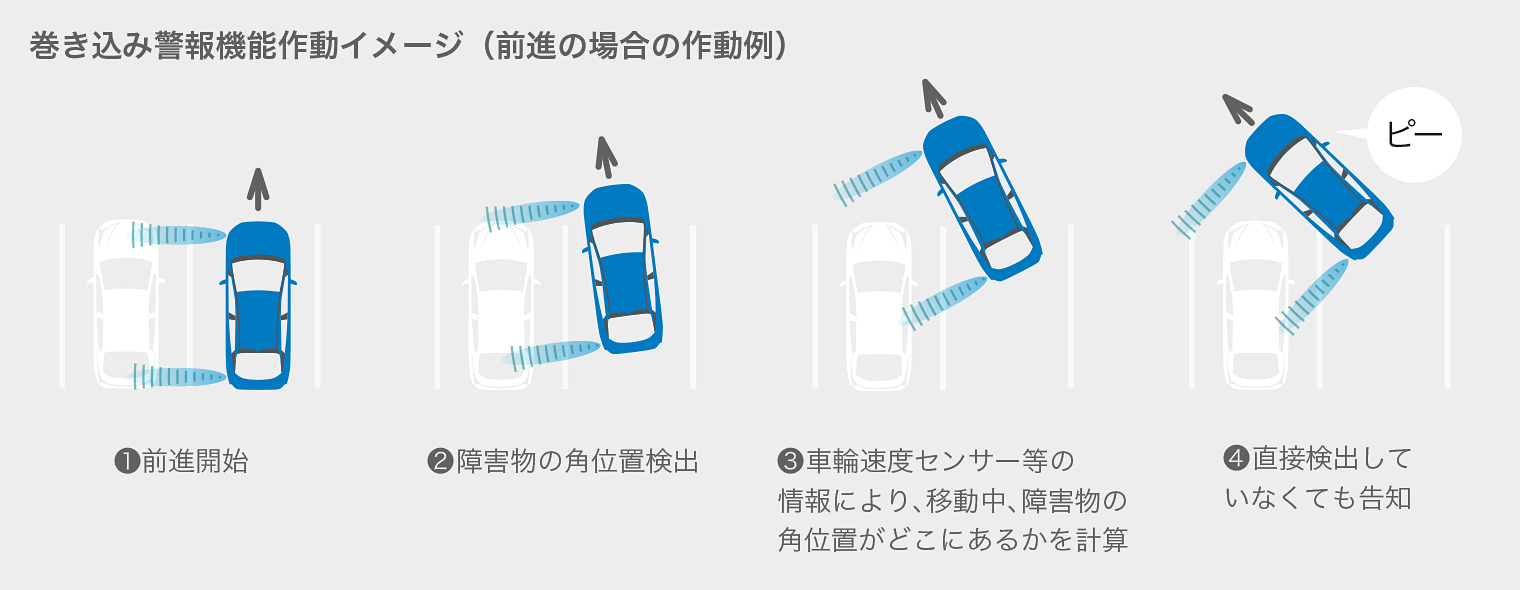 巻き込み警報機能作動イメージ（前進の場合の作動例）

ピー

❶前進開始

❷障害物の角位置検出

❸車輪速度センサー等の情報により、移動中、障害物の角位置がどこにあるかを計算

❹直接検出していなくても告知