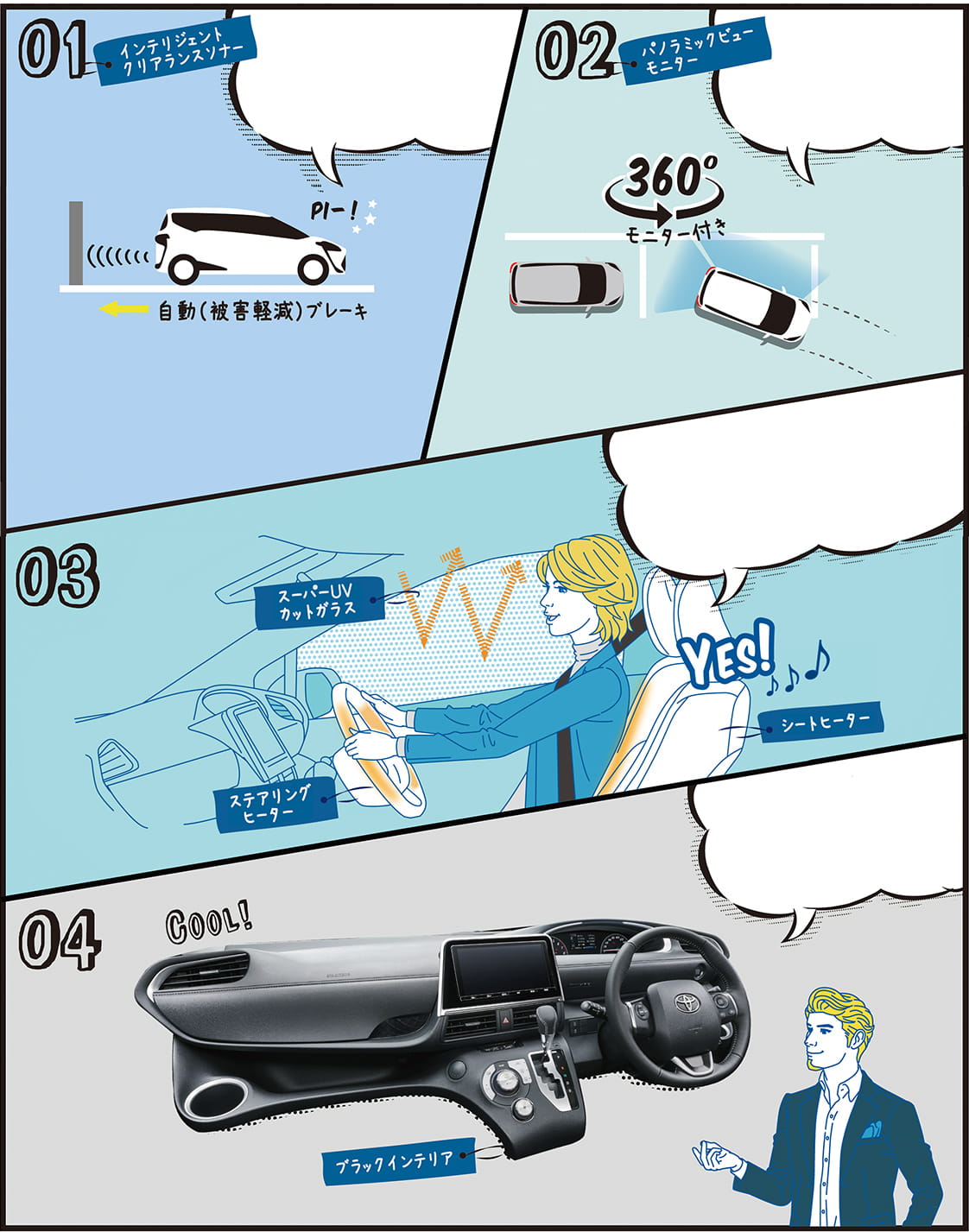 01
インテリジェント
クリアランスソナー

PI-!

自動(被害軽減)ブレーキ

02
パノラミックビュー
モニター

360°
モニター付き

03
スーパーUV
カットガラス

YES!

シートヒーター

ステアリング
ヒーター

04
COOL!

ブラックインテリア