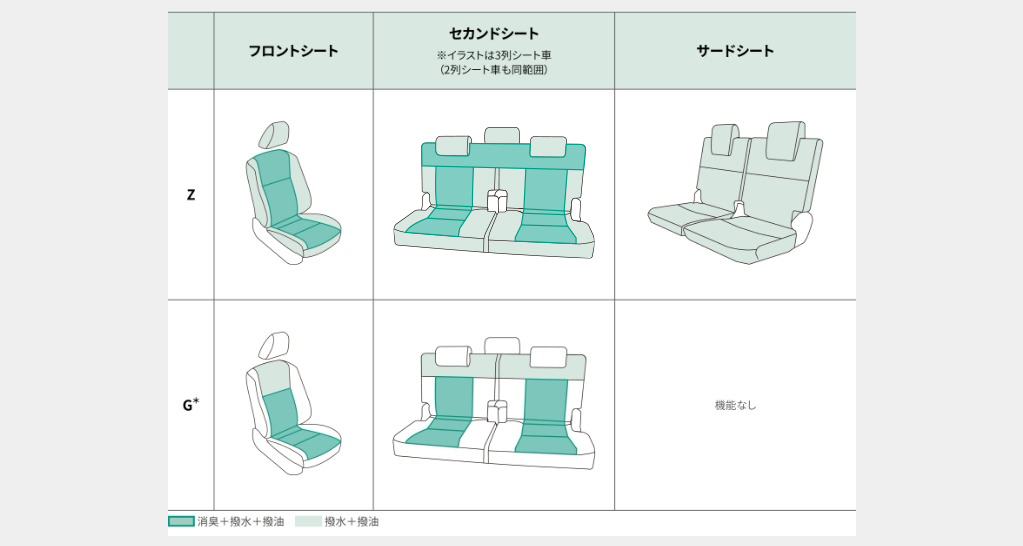 |  | フロントシート | セカンドシート ※イラストは3列シート車 （2列シート車も同範囲） | サードシート |
|---|---|---|---|
| Z |  |  |  |
| G* |  |  | 機能なし |

消臭＋撥水＋撥油　撥水＋撥油