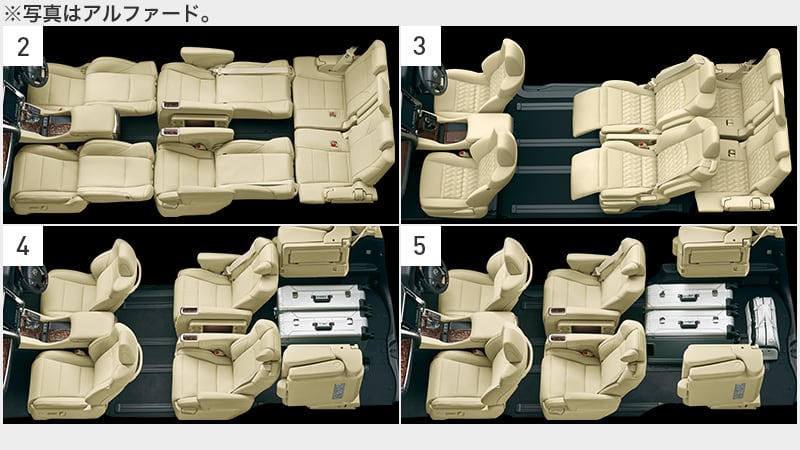 ※写真はアルファード。

2

3

4

5