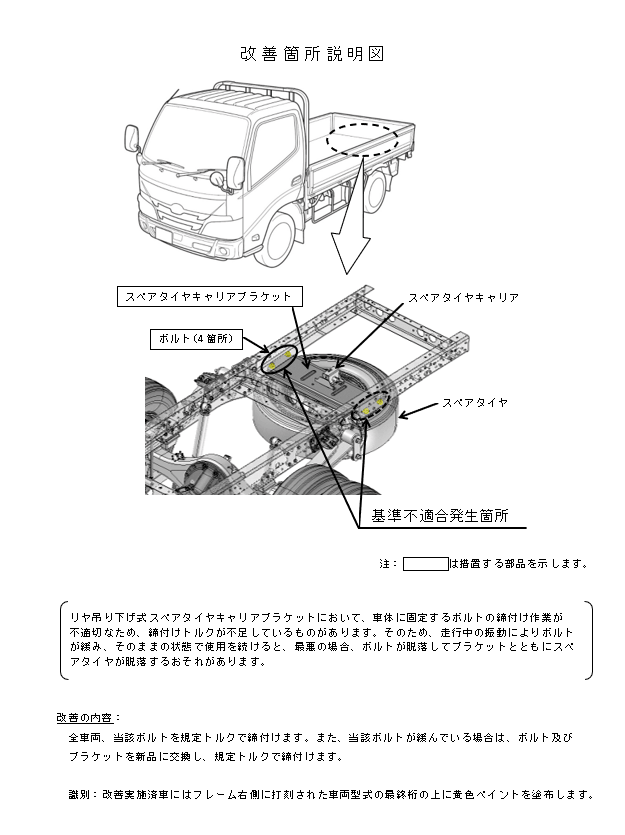 改善箇所説明図

スペアタイヤキャリアブラケット

スペアタイヤキャリア

ボルト(4箇所)

スペアタイヤ

基準不適合発生箇所

注：　　　は措置する部品を示します。

リヤ吊り下げ式スペアタイヤキャリアブラケットにおいて、車体に固定するボルトの締付け作業が不適切なため、締付けトルクが不足しているものがあります。そのため、走行中の振動によりボルトが緩み、そのままの状態で使用を続けると、最悪の場合、ボルトが脱落してブラケットとともにスペアタイヤが脱落するおそれがあります。

改善の内容：

全車両、当該ボルトを規定トルクで締付けます。また、当該ボルトが緩んでいる場合は、ボルト及びブラケットを新品に交換し、規定トルクで締付けます。

識別：改善実施済車にはフレーム右側に打刻された車両型式の最終桁の上に黄色ペイントを塗布します。