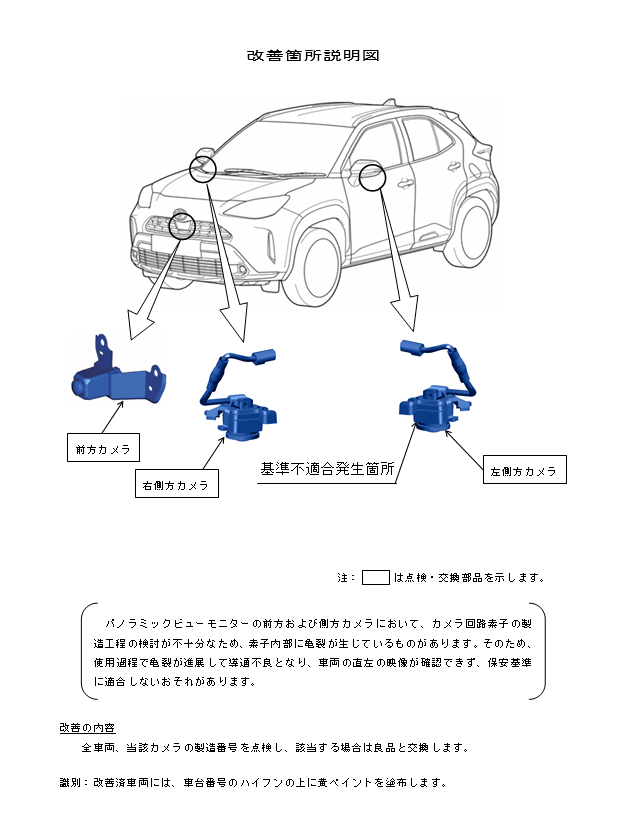 改善箇所説明図

前方カメラ

右側方カメラ

基準不適合発生箇所

左側方カメラ

注：　　は点検・交換部品を示します。

パノラミックビューモニターの前方および側方カメラにおいて、カメラ回路素子の製造工程の検討が不十分なため、素子内部に亀裂が生じているものがあります。そのため、使用過程で亀裂が進展して導通不良となり、車両の直左の映像が確認できず、保安基準に適合しないおそれがあります。

改善の内容
全車両、当該カメラの製造番号を点検し、該当する場合は良品と交換します。

識別：改善済車両には、車台番号のハイフンの上に黄ペイントを塗布します。